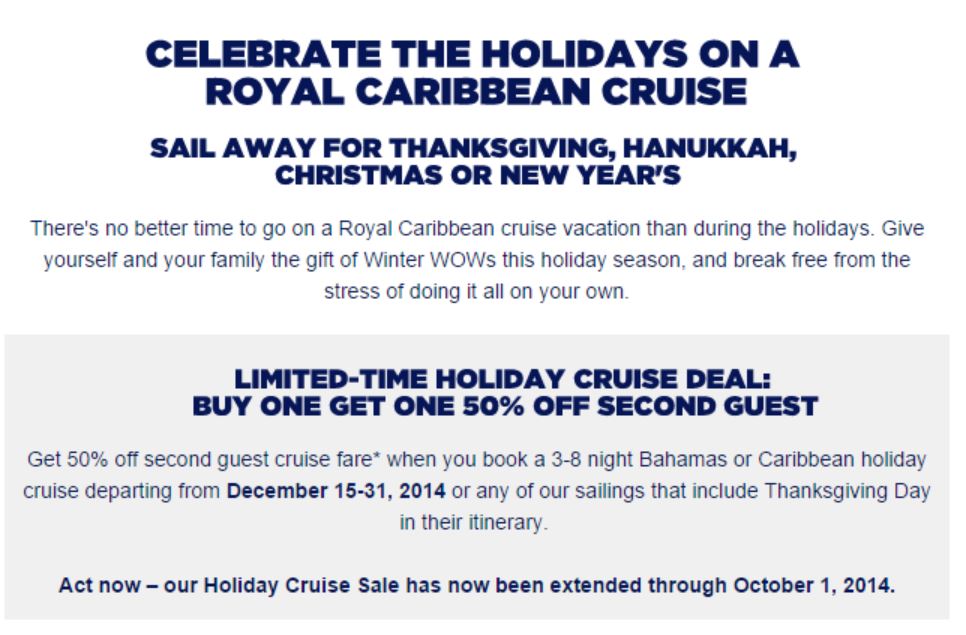 CELEBRATE THE HOLIDAYS ON A ROYAL CARIBBEAN CRUISE

SAIL AWAY FOR THANKSGIVING, HANUKKAH, CHRISTMAS OR NEW YEAR'S

There's no better time to go on a Royal Caribbean cruise vacation than during the holidays. Give yourself and your family the gift of Winter WOWs this holiday season, and break free from the stress of doing it all on your own.

LIMITED-TIME HOLIDAY CRUISE DEAL: BUY ONE GET ONE 50% OFF SECOND GUEST

Get 50% off second guest cruise fare* when you book a 3-8 night Bahamas or Caribbean holiday cruise departing from December 15-31, 2014 or any of our sailings that include Thanksgiving Day in their itinerary.

Act now – our Holiday Cruise Sale has now been extended through October 1, 2014.